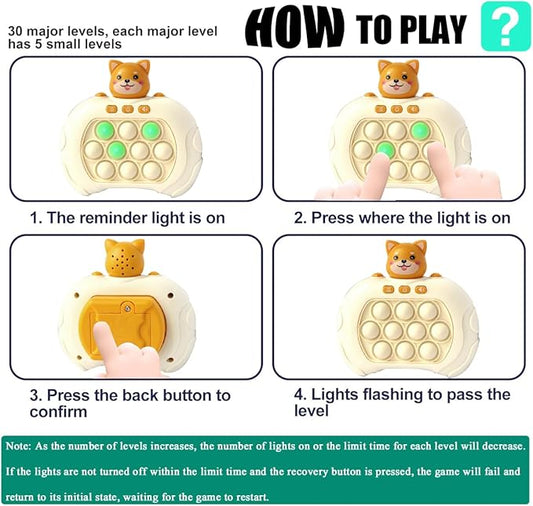 30 major levels, each major level has 5 small levels

HOW TO PLAY ?

1. The reminder light is on

2. Press where the light is on

3. Press the back button to confirm

4. Lights flashing to pass the level

Note: As the number of levels increases, the number of lights on or the limit time for each level will decrease. If the lights are not turned off within the limit time and the recovery button is pressed, the game will fail and return to its initial state, waiting for the game to restart.